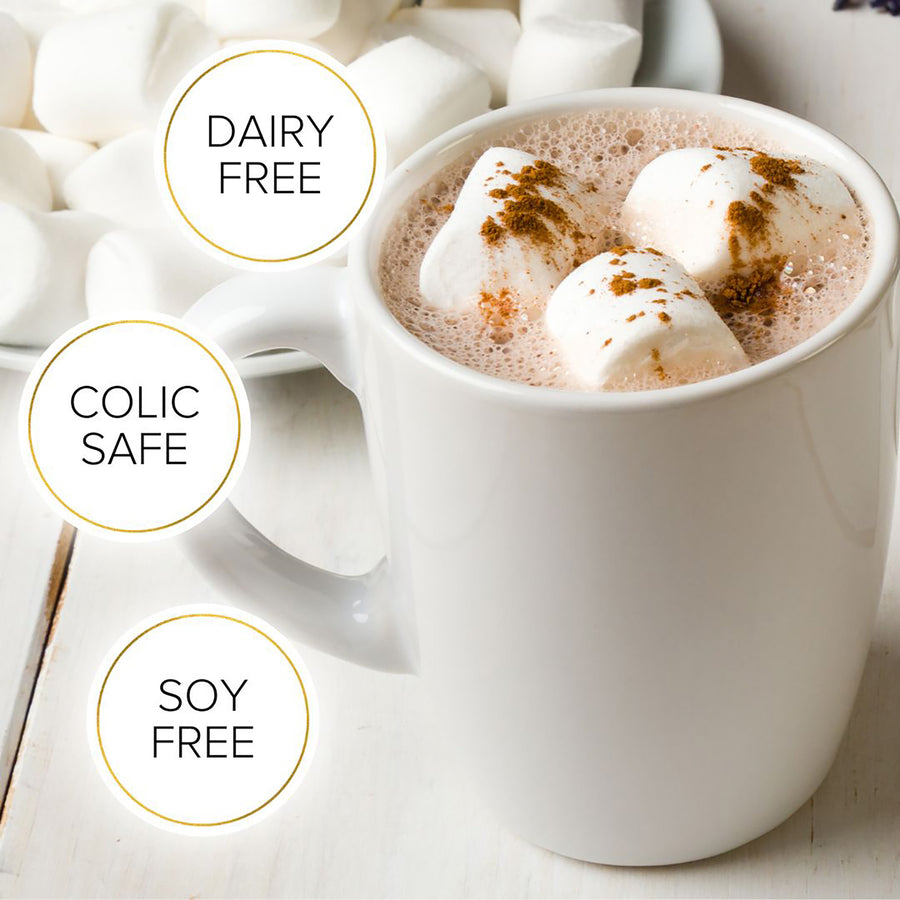 DAIRY FREE

COLIC SAFE

SOY FREE