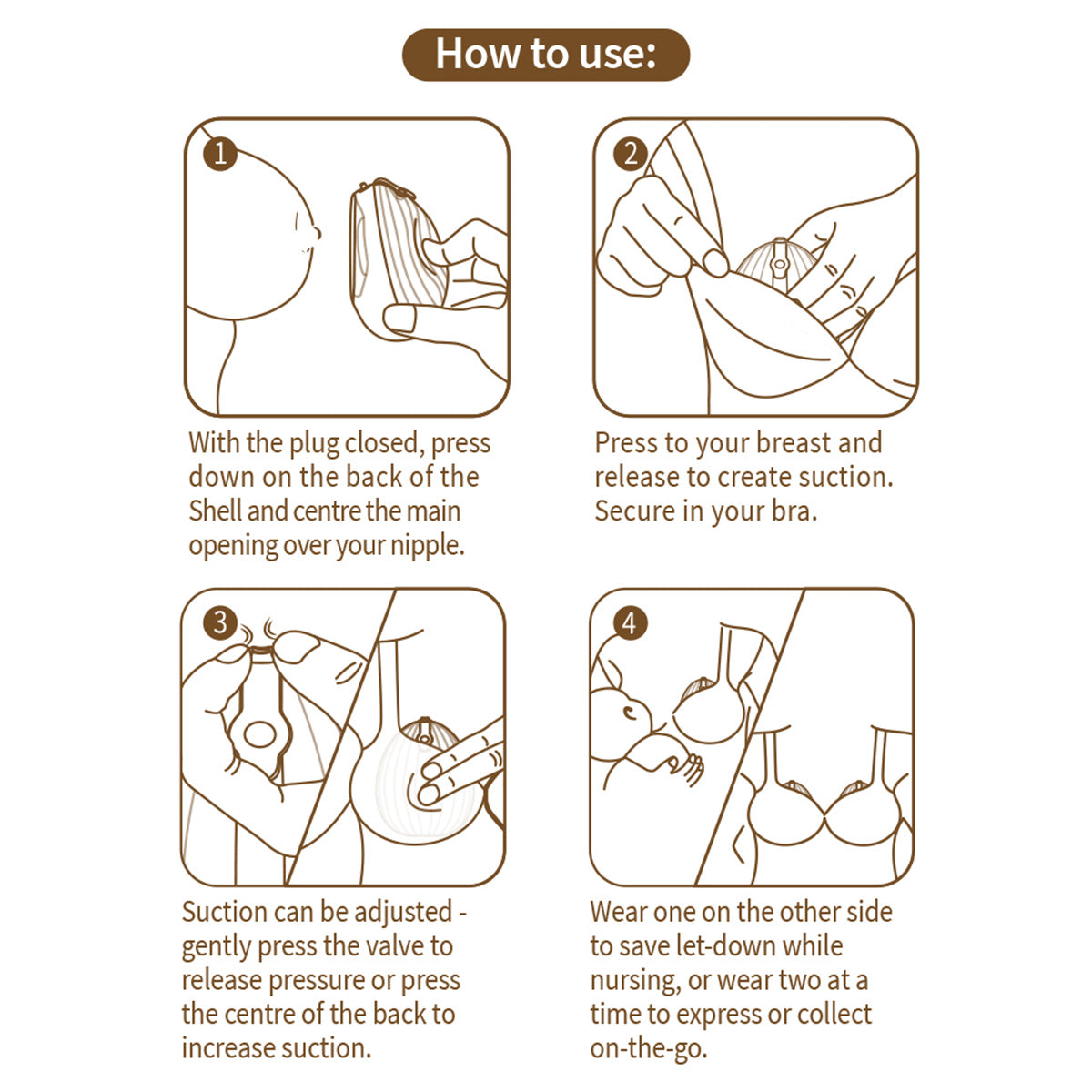 How to use:

1

With the plug closed, press down on the back of the Shell and centre the main opening over your nipple.

2

Press to your breast and release to create suction. Secure in your bra.

3

Suction can be adjusted - gently press the valve to release pressure or press the centre of the back to increase suction.

4

Wear one on the other side to save let-down while nursing, or wear two at a time to express or collect on-the-go.