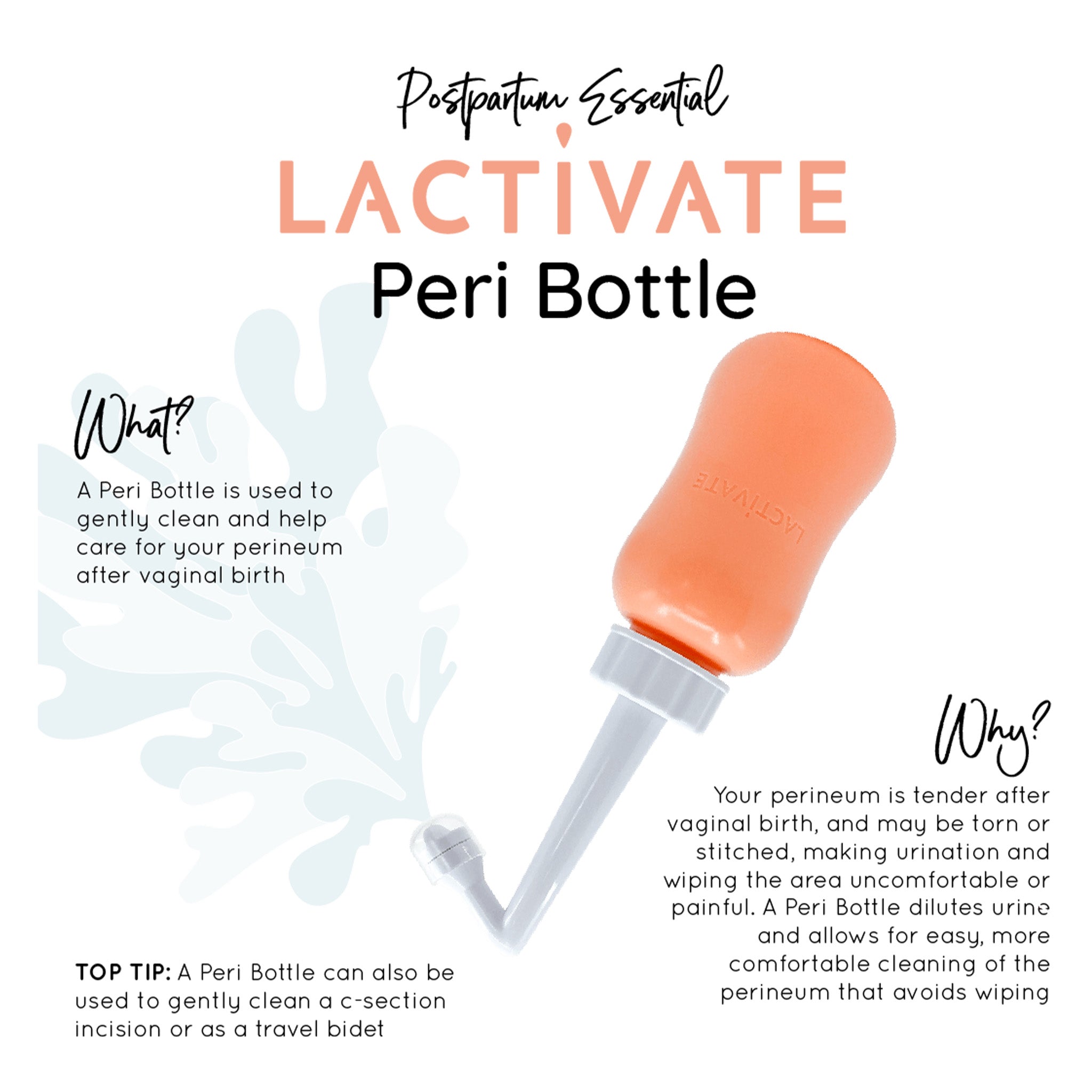 Postpartum Essential

LACTIVATE

Peri Bottle

What?

A Peri Bottle is used to gently clean and help care for your perineum after vaginal birth

LACTIVATE

Why?

Your perineum is tender after vaginal birth, and may be torn or stitched, making urination and wiping the area uncomfortable or painful. A Peri Bottle dilutes urine and allows for easy, more comfortable cleaning of the perineum that avoids wiping

TOP TIP: A Peri Bottle can also be used to gently clean a c-section incision or as a travel bidet