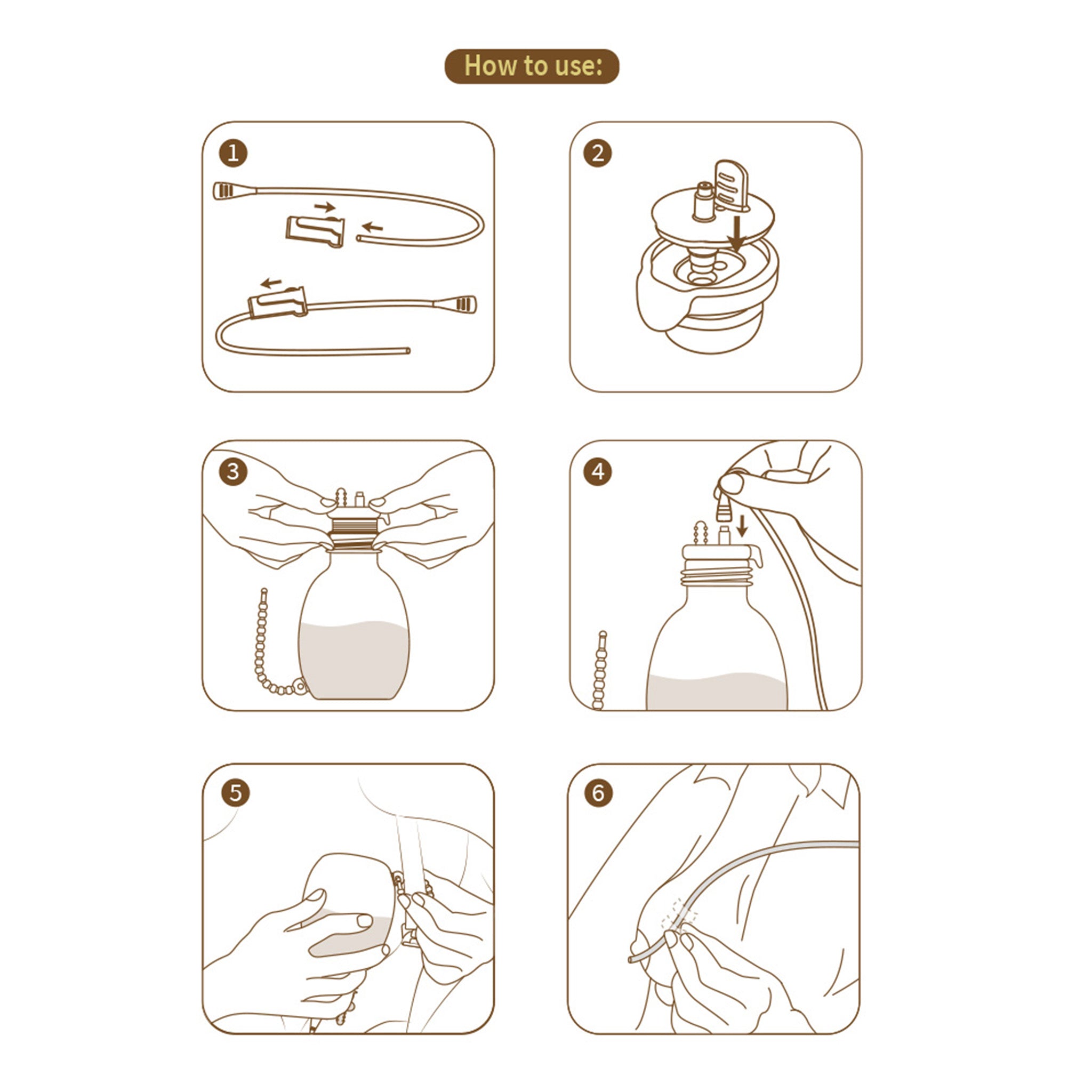 How to use:

1

2

3

4

5

6