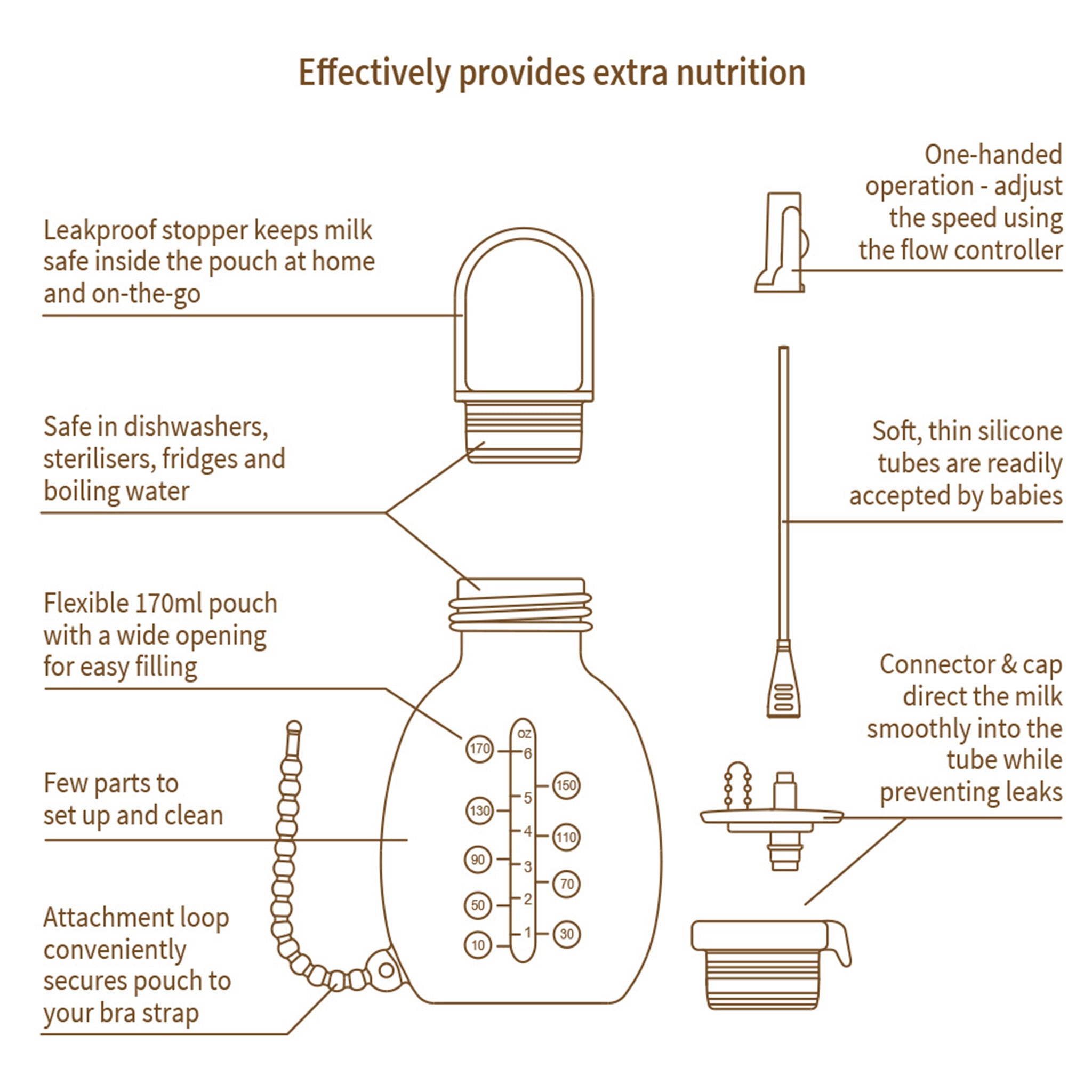 Effectively provides extra nutrition

Leakproof stopper keeps milk safe inside the pouch at home and on-the-go

Safe in dishwashers, sterilisers, fridges and boiling water

Flexible 170ml pouch with a wide opening for easy filling

Few parts to set up and clean

Attachment loop conveniently secures pouch to your bra strap

One-handed operation - adjust the speed using the flow controller

Soft, thin silicone tubes are readily accepted by babies

Connector & cap direct the milk smoothly into the tube while preventing leaks

oz
170
6
150
5
130
4
110
90
3
70
2
50
1
30
10