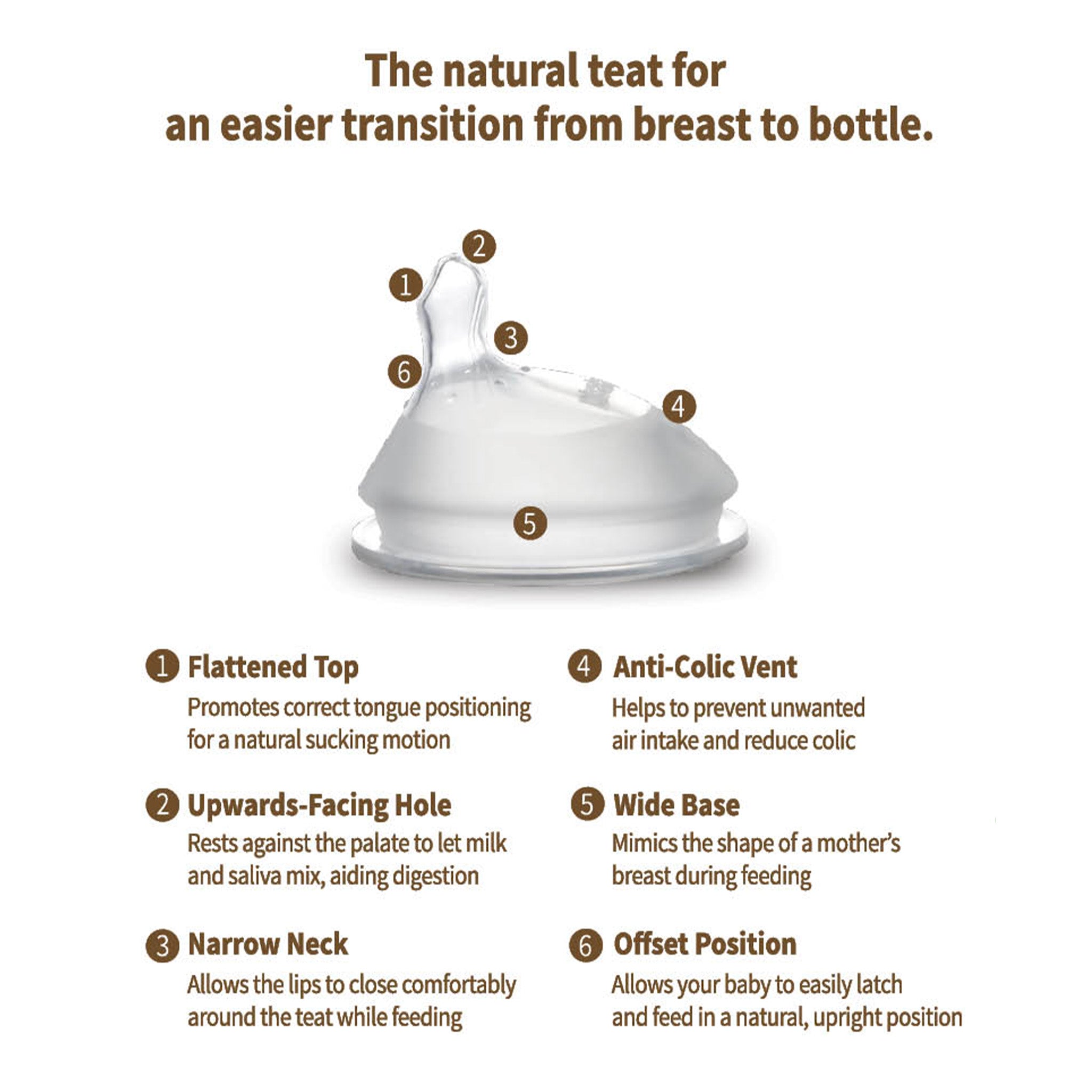 The natural teat for
an easier transition from breast to bottle.

2
1
3
6
4
5

1 Flattened Top
Promotes correct tongue positioning for a natural sucking motion

2 Upwards-Facing Hole
Rests against the palate to let milk and saliva mix, aiding digestion

3 Narrow Neck
Allows the lips to close comfortably around the teat while feeding

4 Anti-Colic Vent
Helps to prevent unwanted air intake and reduce colic

5 Wide Base
Mimics the shape of a mother's breast during feeding

6 Offset Position
Allows your baby to easily latch and feed in a natural, upright position