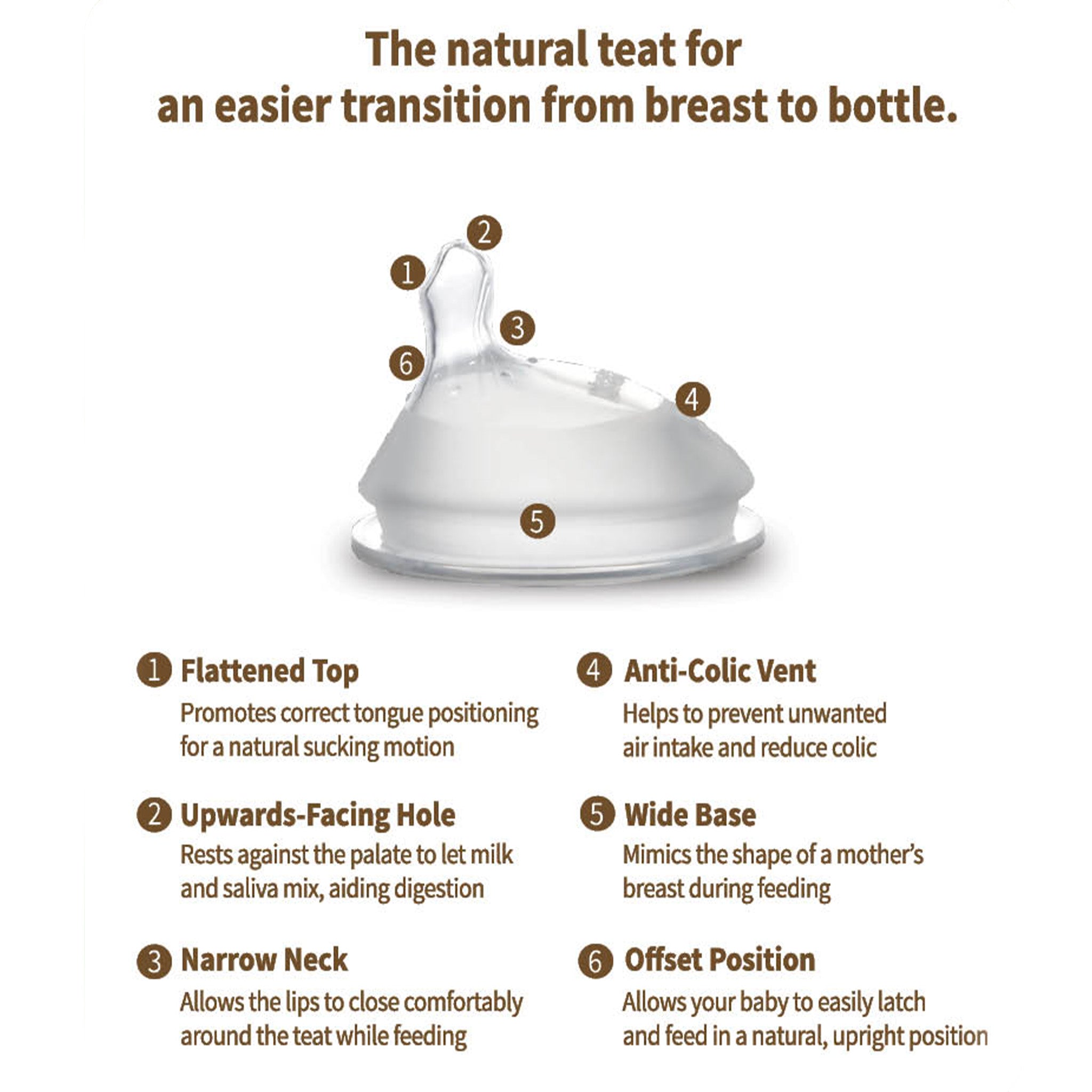 The natural teat for
an easier transition from breast to bottle.

2
1
3
6
4
5

1 Flattened Top
Promotes correct tongue positioning for a natural sucking motion

2 Upwards-Facing Hole
Rests against the palate to let milk and saliva mix, aiding digestion

3 Narrow Neck
Allows the lips to close comfortably around the teat while feeding

4 Anti-Colic Vent
Helps to prevent unwanted air intake and reduce colic

5 Wide Base
Mimics the shape of a mother's breast during feeding

6 Offset Position
Allows your baby to easily latch and feed in a natural, upright position