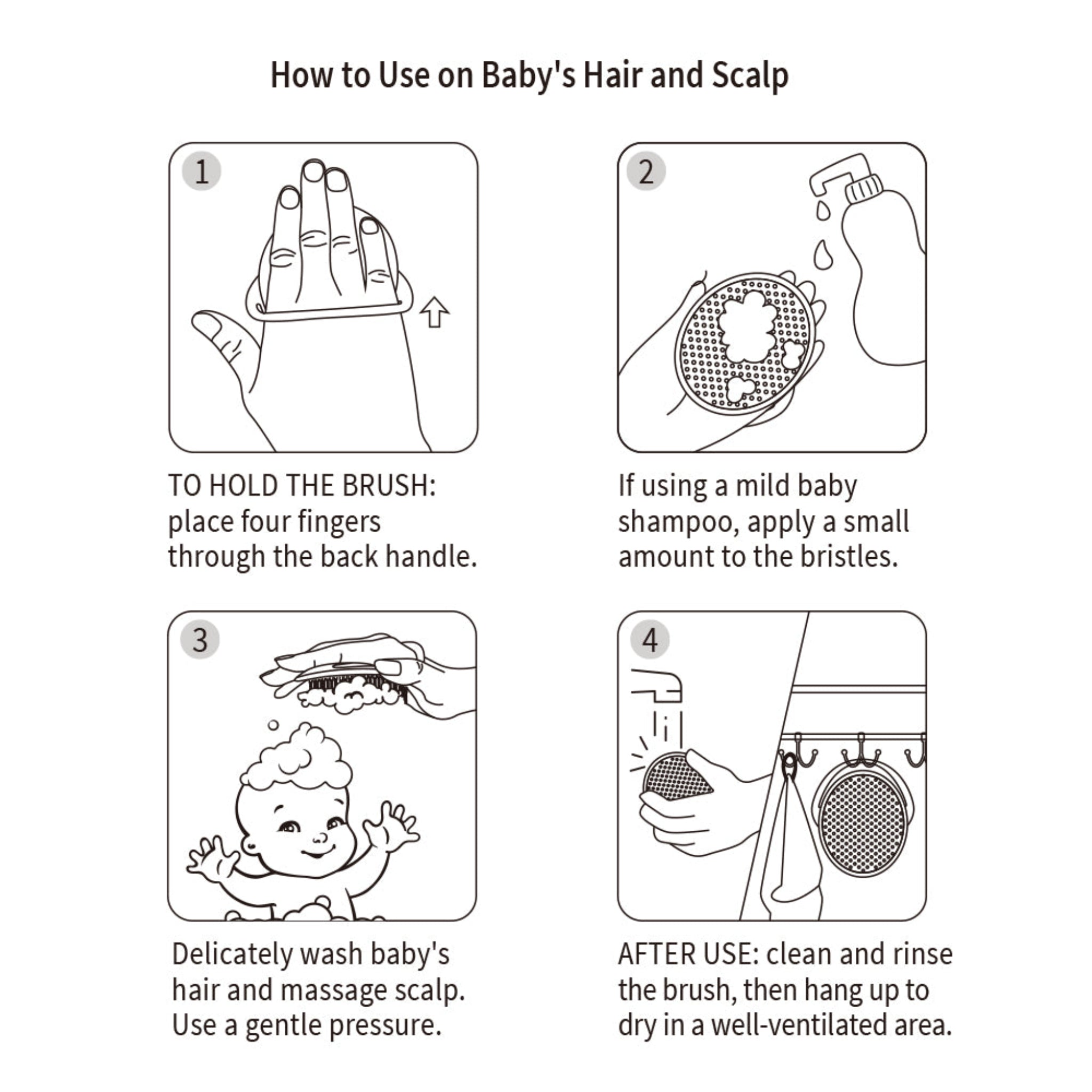 How to Use on Baby's Hair and Scalp

1

TO HOLD THE BRUSH: place four fingers through the back handle.

2

If using a mild baby shampoo, apply a small amount to the bristles.

3

Delicately wash baby's hair and massage scalp. Use a gentle pressure.

4

AFTER USE: clean and rinse the brush, then hang up to dry in a well-ventilated area.