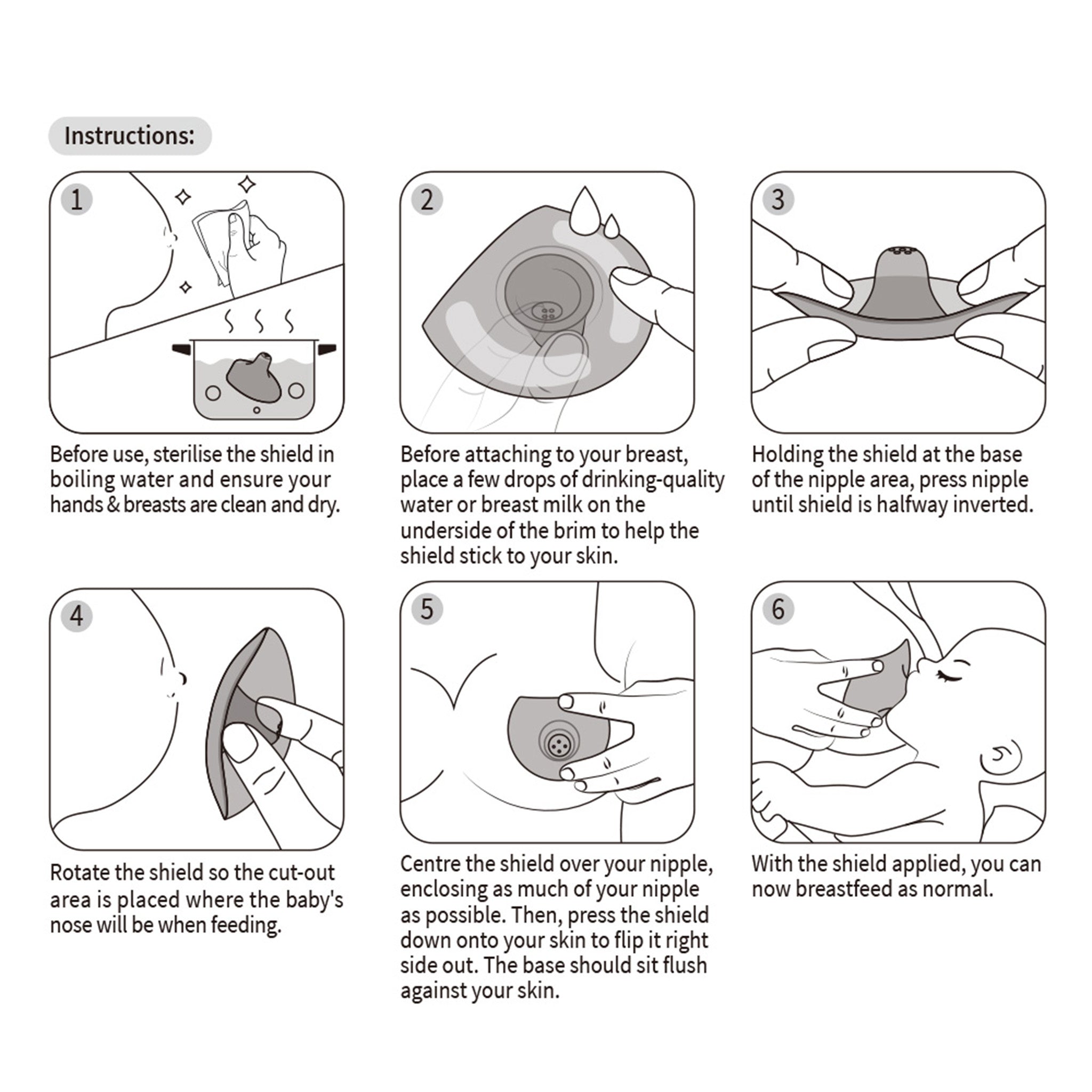 Instructions:

1

Before use, sterilise the shield in boiling water and ensure your hands & breasts are clean and dry.

2

Before attaching to your breast, place a few drops of drinking-quality water or breast milk on the underside of the brim to help the shield stick to your skin.

3

Holding the shield at the base of the nipple area, press nipple until shield is halfway inverted.

4

Rotate the shield so the cut-out area is placed where the baby's nose will be when feeding.

5

Centre the shield over your nipple, enclosing as much of your nipple as possible. Then, press the shield down onto your skin to flip it right side out. The base should sit flush against your skin.

6

With the shield applied, you can now breastfeed as normal.