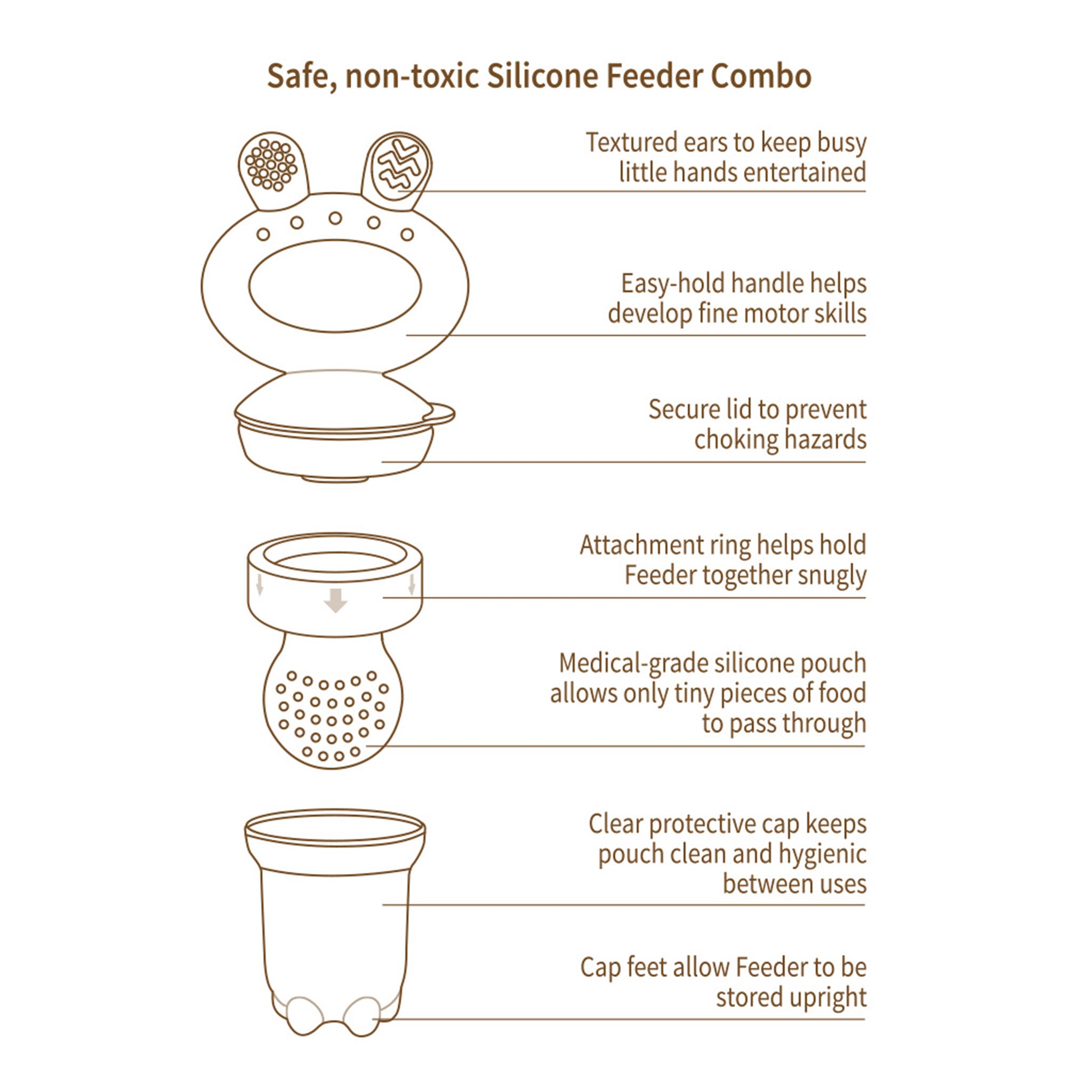 Safe, non-toxic Silicone Feeder Combo

Textured ears to keep busy little hands entertained

Easy-hold handle helps develop fine motor skills

Secure lid to prevent choking hazards

Attachment ring helps hold Feeder together snugly

Medical-grade silicone pouch allows only tiny pieces of food to pass through

Clear protective cap keeps pouch clean and hygienic between uses

Cap feet allow Feeder to be stored upright