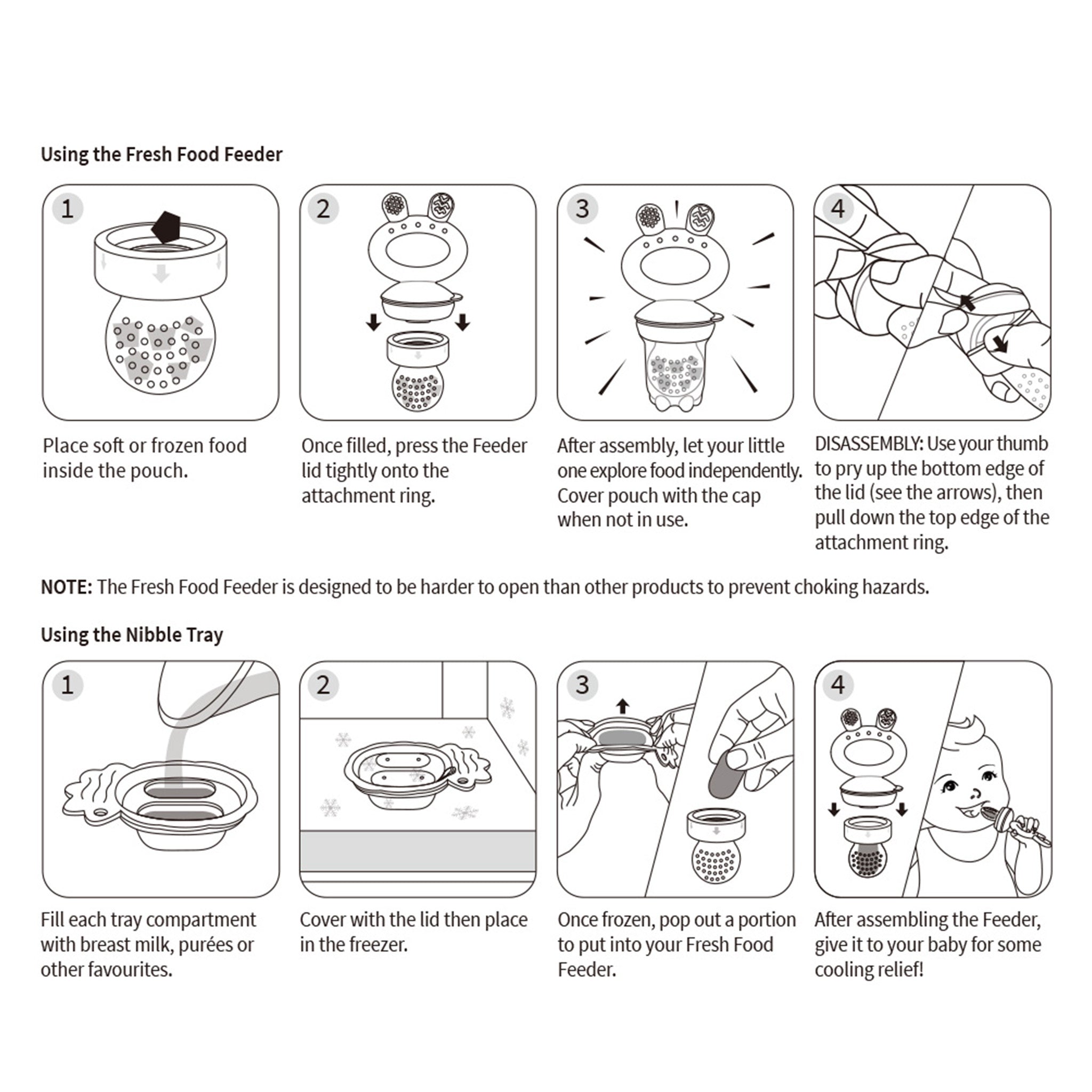 Using the Fresh Food Feeder

1

Place soft or frozen food inside the pouch.

2

Once filled, press the Feeder lid tightly onto the attachment ring.

3

After assembly, let your little one explore food independently. Cover pouch with the cap when not in use.

4

DISASSEMBLY: Use your thumb to pry up the bottom edge of the lid (see the arrows), then pull down the top edge of the attachment ring.

NOTE: The Fresh Food Feeder is designed to be harder to open than other products to prevent choking hazards.

Using the Nibble Tray

1

Fill each tray compartment with breast milk, purées or other favourites.

2

Cover with the lid then place in the freezer.

3

Once frozen, pop out a portion to put into your Fresh Food Feeder.

4

After assembling the Feeder, give it to your baby for some cooling relief!