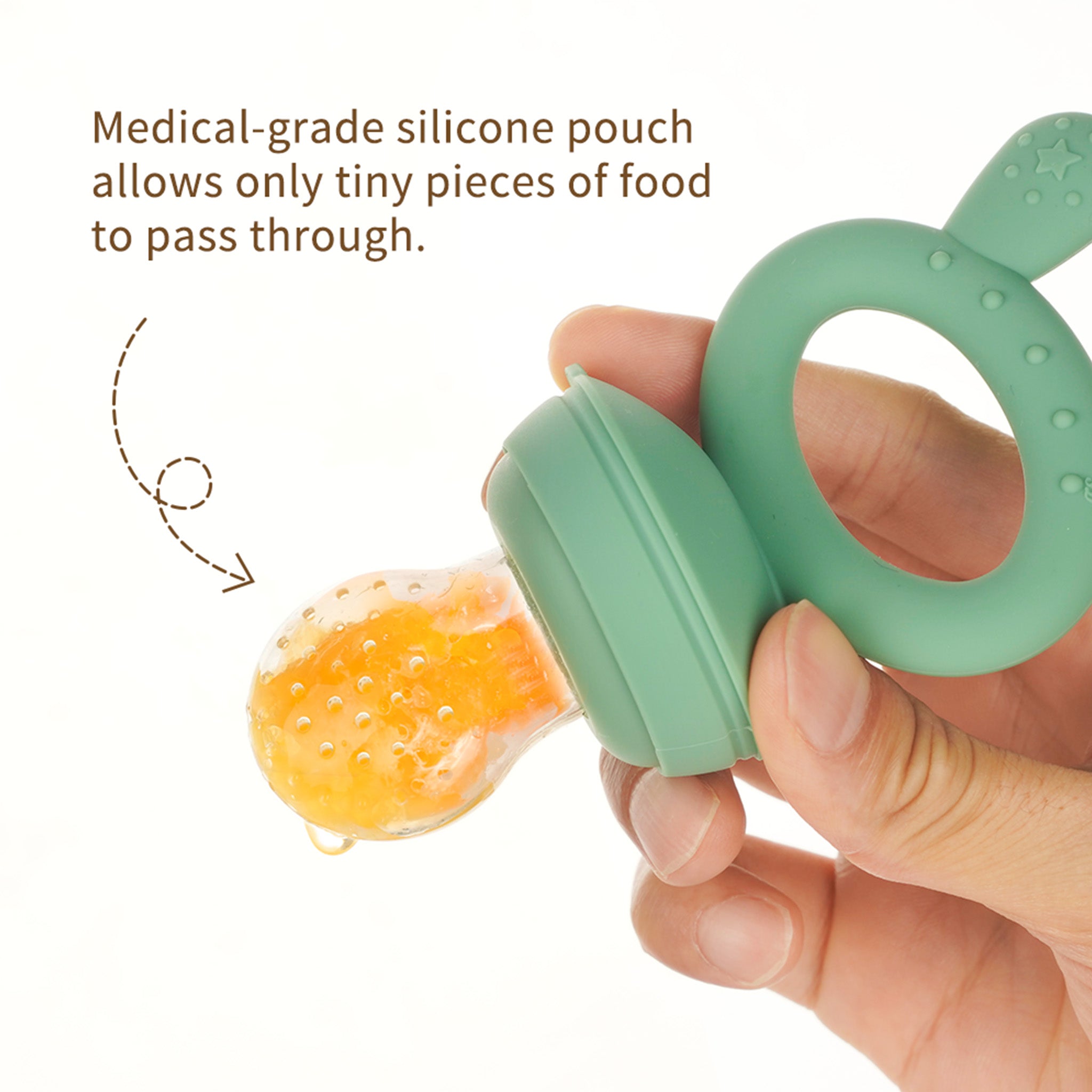 Medical-grade silicone pouch allows only tiny pieces of food to pass through.